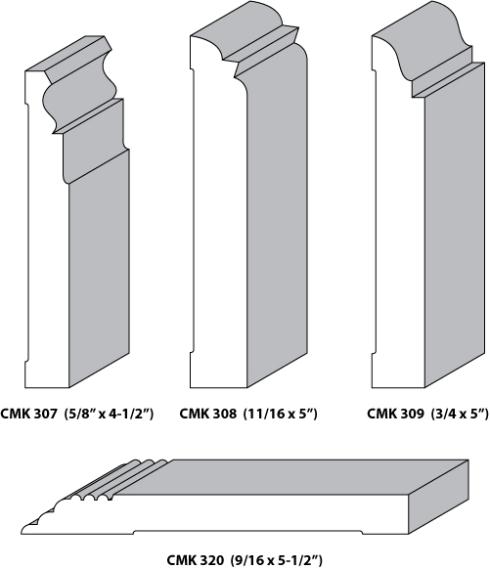 CMK 307 (5/8" x 4-1/2")

CMK 308 (11/16 x 5")

CMK 309 (3/4 x 5")

CMK 320 (9/16 x 5-1/2")