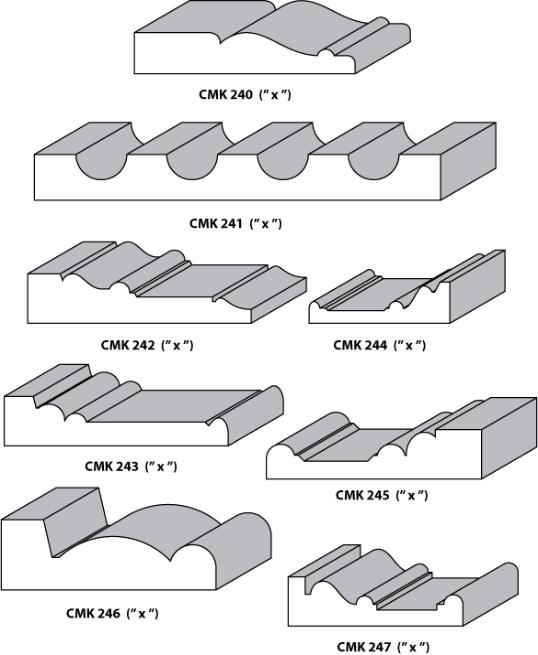 CMK 240 (" x ")

CMK 241 (" x ")

CMK 242 (" x ")

CMK 244 (" x ")

CMK 243 (" x ")

CMK 245 (" x ")

CMK 246 (" x ")

CMK 247 (" x ")