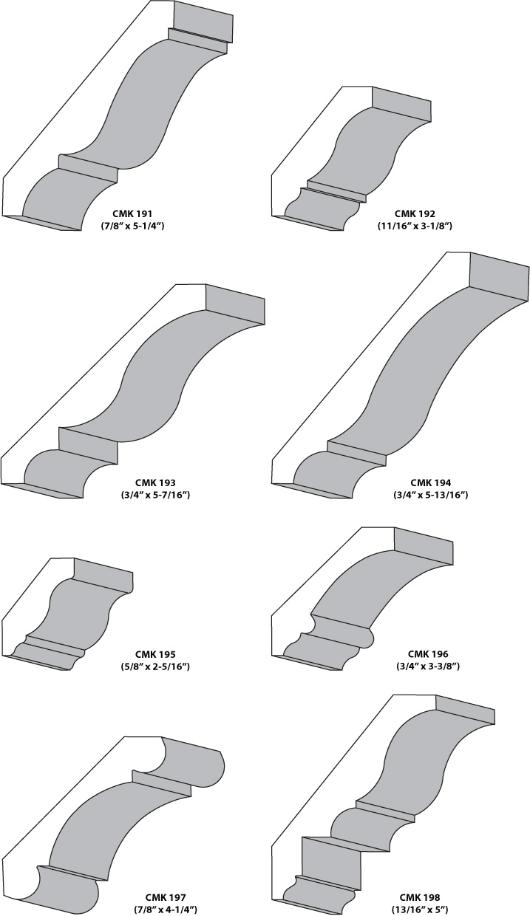 CMK 191
(7/8" x 5-1/4")

CMK 192
(11/16" x 3-1/8")

CMK 193
(3/4" x 5-7/16")

CMK 194
(3/4" x 5-13/16")

CMK 195
(5/8" x 2-5/16")

CMK 196
(3/4" x 3-3/8")

CMK 197
(7/8" x 4-1/4")

CMK 198
(13/16" x 5")