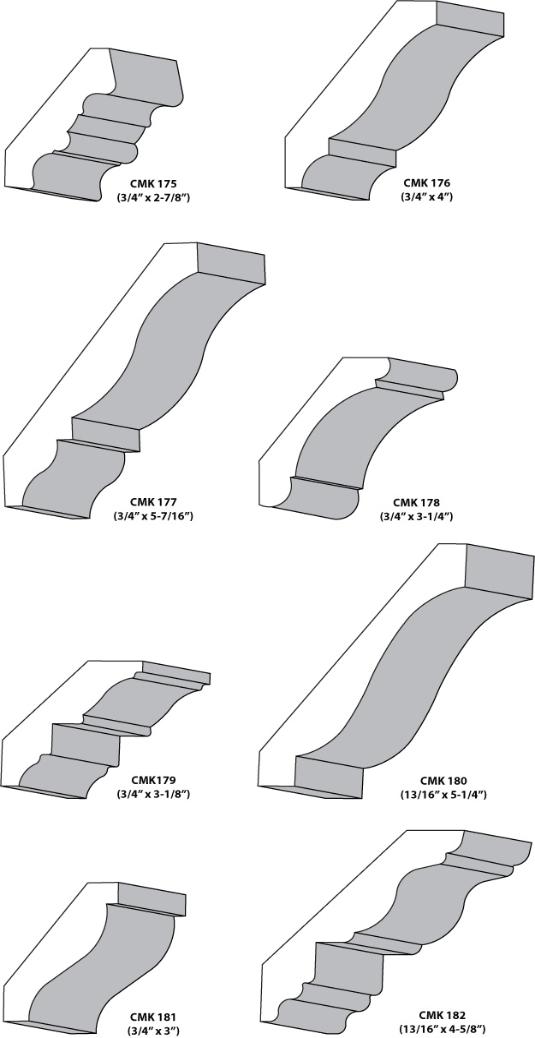 CMK 175
(3/4" x 2-7/8")

CMK 176
(3/4" x 4")

CMK 177
(3/4" x 5-7/16")

CMK 178
(3/4" x 3-1/4")

CMK179
(3/4" x 3-1/8")

CMK 180
(13/16" x 5-1/4")

CMK 181
(3/4" x 3")

CMK 182
(13/16" x 4-5/8")