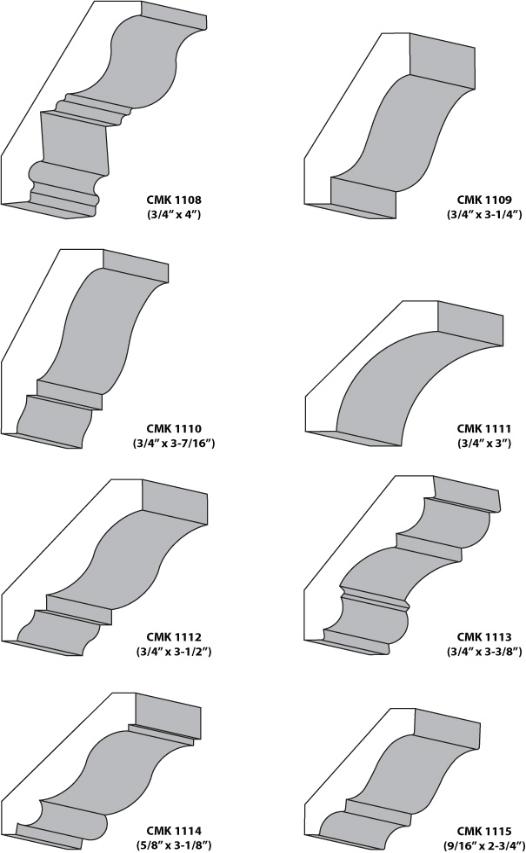 CMK 1108
(3/4" x 4")

CMK 1109
(3/4" x 3-1/4")

CMK 1110
(3/4" x 3-7/16")

CMK 1111
(3/4" x 3")

CMK 1112
(3/4" x 3-1/2")

CMK 1113
(3/4" x 3-3/8")

CMK 1114
(5/8" x 3-1/8")

CMK 1115
(9/16" x 2-3/4")