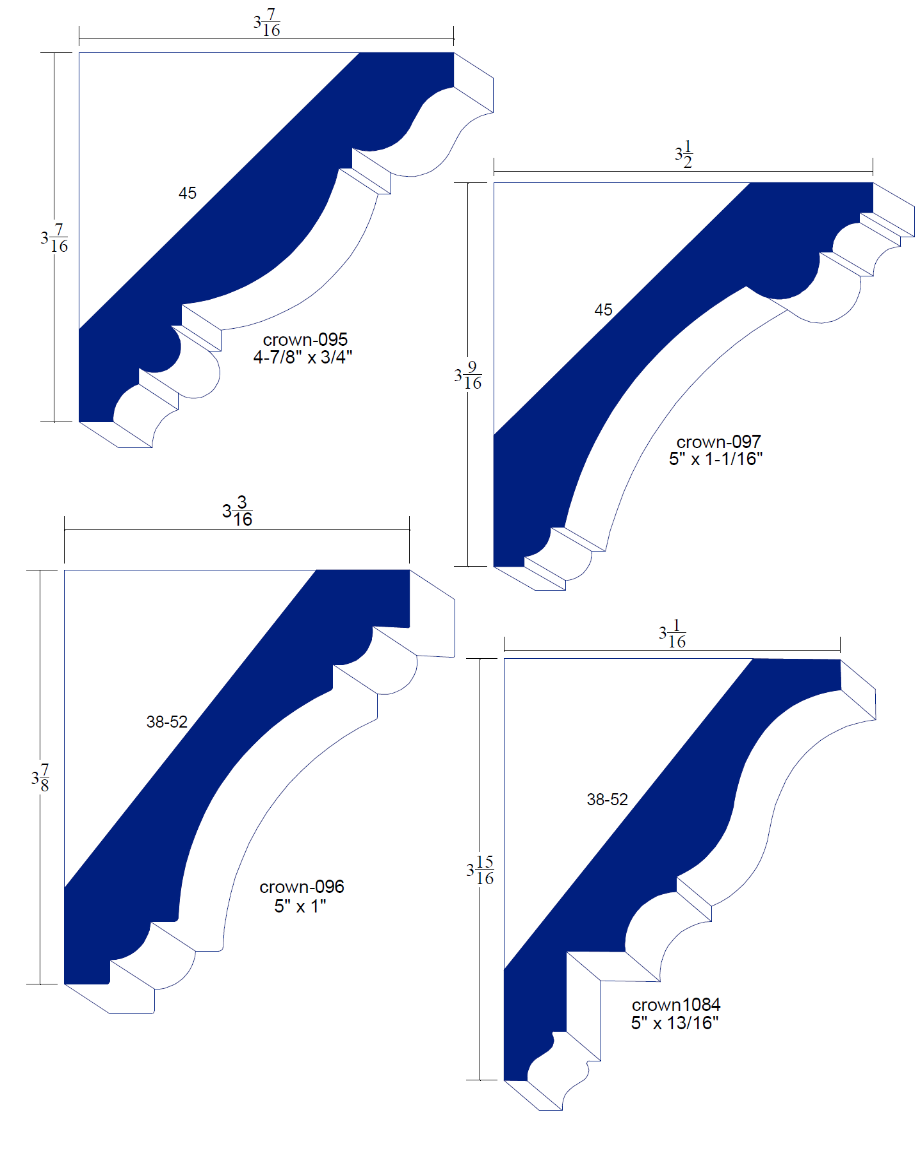 $3\frac{7}{16}$

$3\frac{7}{16}$

45

crown-095
4-7/8" x 3/4"

$3\frac{1}{2}$

$3\frac{9}{16}$

45

crown-097
5" x 1-1/16"

$3\frac{3}{16}$

$3\frac{7}{8}$

38-52

crown-096
5" x 1"

$3\frac{1}{16}$

$3\frac{15}{16}$

38-52

crown1084
5" x 13/16"